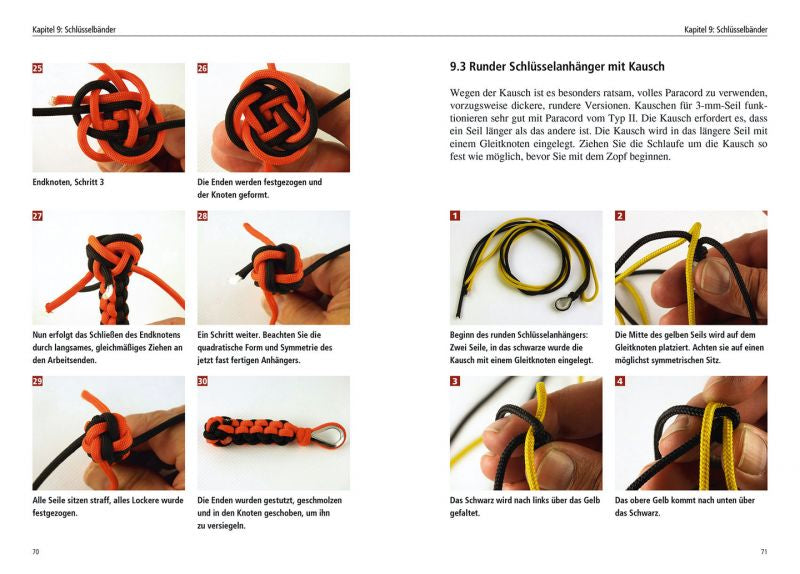 Kapitel 9: Schlüsselbänder

25

Endknoten, Schritt 3

26

Die Enden werden festgezogen und der Knoten geformt.

27

Nun erfolgt das Schließen des Endknotens durch langsames, gleichmäßiges Ziehen an den Arbeitsenden.

28

Ein Schritt weiter. Beachten Sie die quadratische Form und Symmetrie des jetzt fast fertigen Anhängers.

29

Alle Seile sitzen straff, alles Lockere wurde festgezogen.

30

Die Enden wurden gestutzt, geschmolzen und in den Knoten geschoben, um ihn zu versiegeln.

70

Kapitel 9: Schlüsselbänder

9.3 Runder Schlüsselanhänger mit Kausch

Wegen der Kausch ist es besonders ratsam, volles Paracord zu verwenden, vorzugsweise dickere, rundere Versionen. Kauschen für 3-mm-Seil funktionieren sehr gut mit Paracord vom Typ II. Die Kausch erfordert es, dass ein Seil länger als das andere ist. Die Kausch wird in das längere Seil mit einem Gleitknoten eingelegt. Ziehen Sie die Schlaufe um die Kausch so fest wie möglich, bevor Sie mit dem Zopf beginnen.

1

Beginn des runden Schlüsselanhängers: Zwei Seile, in das schwarze wurde die Kausch mit einem Gleitknoten eingelegt.

2

Die Mitte des gelben Seils wird auf dem Gleitknoten platziert. Achten sie auf einen möglichst symmetrischen Sitz.

3

Das Schwarz wird nach links über das Gelb gefaltet.

4

Das obere Gelb kommt nach unten über das Schwarz.

71