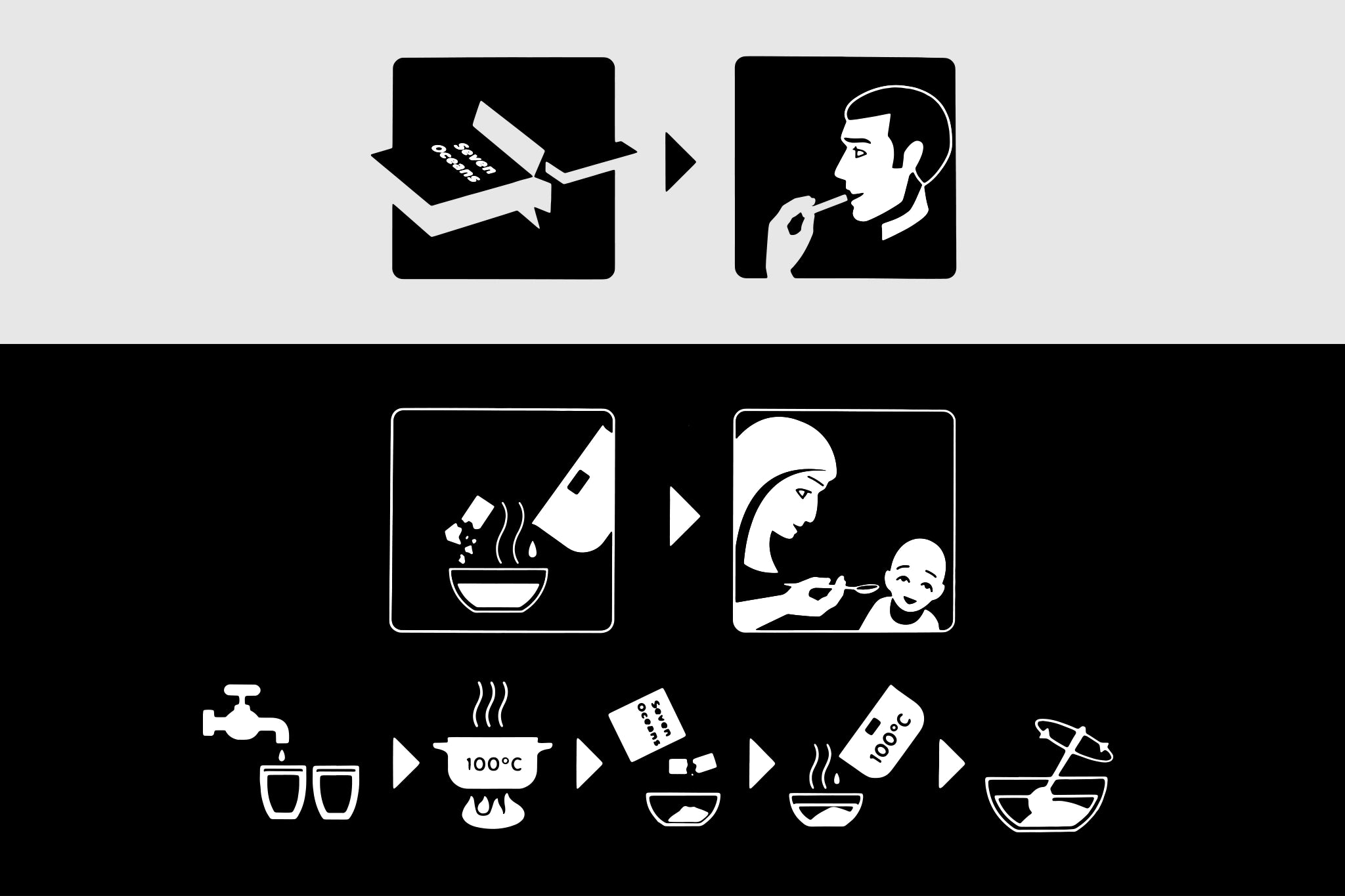 Seven Oceans

100°C

Seven Oceans

100°C